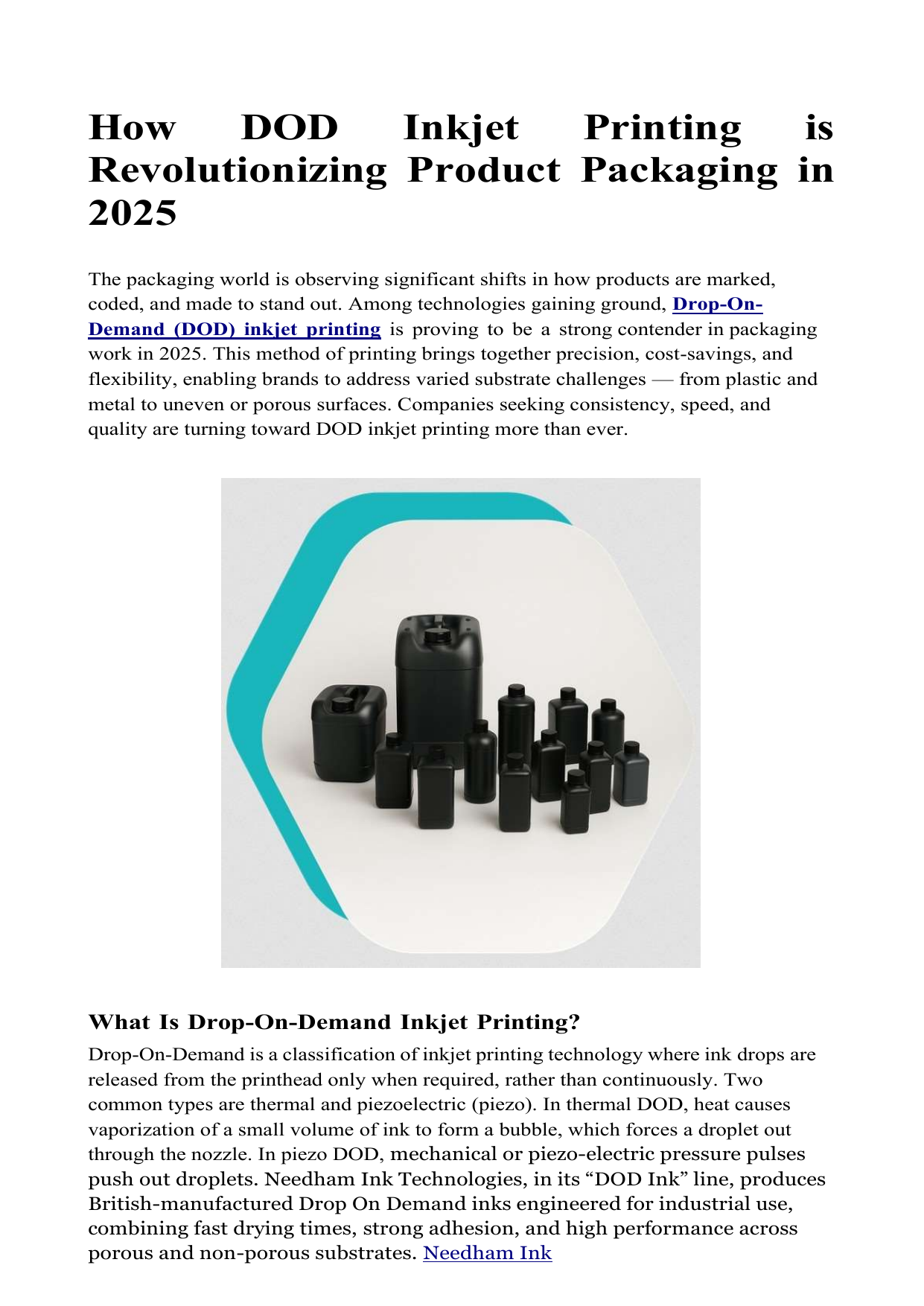 How DOD Inkjet Printing is Revolutionizing Product Packaging in 2025

The packaging world is observing significant shifts in how products are marked, coded, and made to stand out. Among technologies gaining ground, Drop-On-Demand (DOD) inkjet printing is proving to be a strong contender in packaging work in 2025. This method of printing brings together precision, cost-savings, and flexibility, enabling brands to address varied substrate challenges — from plastic and metal to uneven or porous surfaces. Companies seeking consistency, speed, and quality are turning toward DOD inkjet printing more than ever.

What Is Drop-On-Demand Inkjet Printing?

Drop-On-Demand is a classification of inkjet printing technology where ink drops are released from the printhead only when required, rather than continuously. Two common types are thermal and piezoelectric (piezo). In thermal DOD, heat causes vaporization of a small volume of ink to form a bubble, which forces a droplet out through the nozzle. In piezo DOD, mechanical or piezo-electric pressure pulses push out droplets. Needham Ink Technologies, in its “DOD Ink” line, produces British-manufactured Drop On Demand inks engineered for industrial use, combining fast drying times, strong adhesion, and high performance across porous and non-porous substrates. Needham Ink