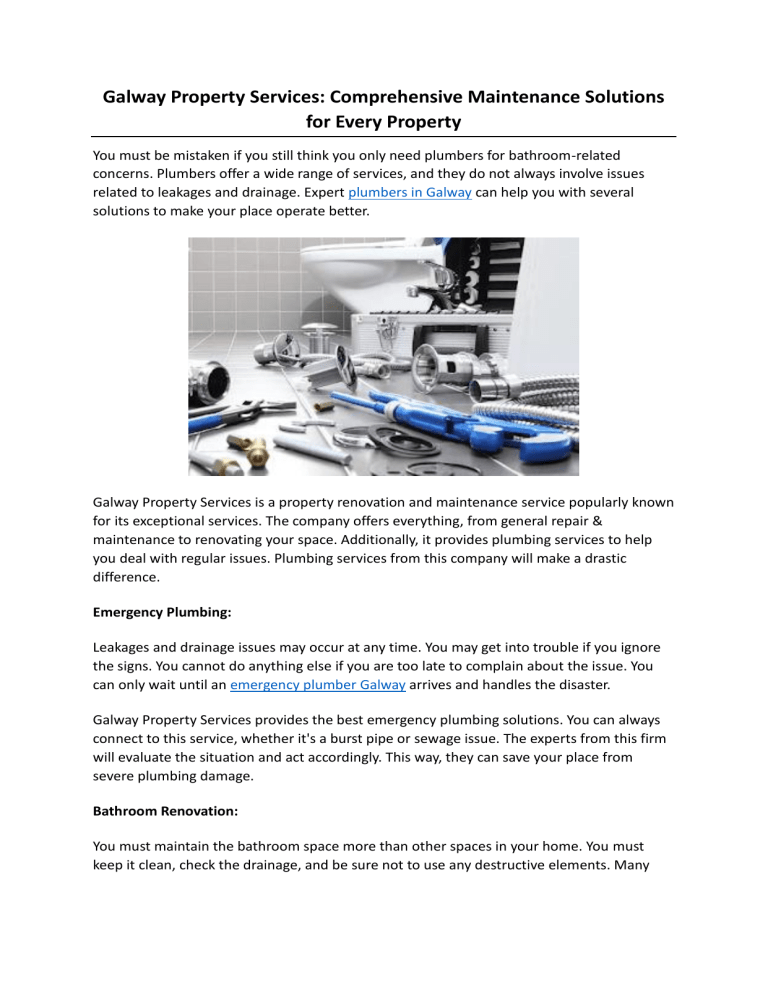 Galway Property Services: Comprehensive Maintenance Solutions for Every Property

You must be mistaken if you still think you only need plumbers for bathroom-related concerns. Plumbers offer a wide range of services, and they do not always involve issues related to leakages and drainage. Expert plumbers in Galway can help you with several solutions to make your place operate better.

Galway Property Services is a property renovation and maintenance service popularly known for its exceptional services. The company offers everything, from general repair & maintenance to renovating your space. Additionally, it provides plumbing services to help you deal with regular issues. Plumbing services from this company will make a drastic difference.

Emergency Plumbing:

Leakages and drainage issues may occur at any time. You may get into trouble if you ignore the signs. You cannot do anything else if you are too late to complain about the issue. You can only wait until an emergency plumber Galway arrives and handles the disaster.

Galway Property Services provides the best emergency plumbing solutions. You can always connect to this service, whether it's a burst pipe or sewage issue. The experts from this firm will evaluate the situation and act accordingly. This way, they can save your place from severe plumbing damage.

Bathroom Renovation:

You must maintain the bathroom space more than other spaces in your home. You must keep it clean, check the drainage, and be sure not to use any destructive elements. Many