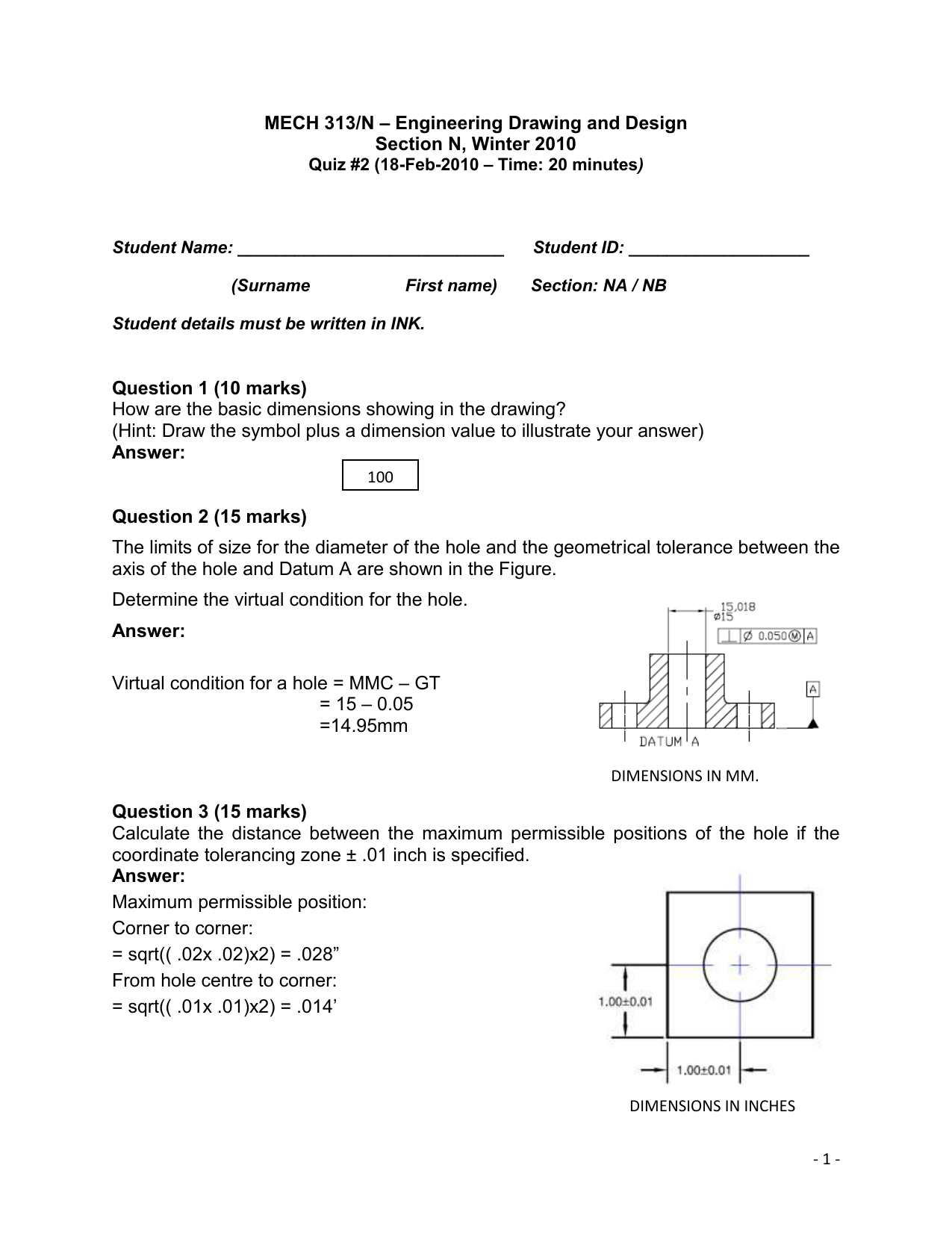 MECH 313/N – Engineering Drawing and Design
Section N, Winter 2010
Quiz #2 (18-Feb-2010 – Time: 20 minutes)

Student Name: ____________________________ Student ID: ___________________

(Surname First name) Section: NA / NB

Student details must be written in INK.

Question 1 (10 marks)
How are the basic dimensions showing in the drawing?
(Hint: Draw the symbol plus a dimension value to illustrate your answer)
Answer:

100

Question 2 (15 marks)

The limits of size for the diameter of the hole and the geometrical tolerance between the axis of the hole and Datum A are shown in the Figure.

Determine the virtual condition for the hole.

Answer:

Virtual condition for a hole = MMC – GT
= 15 – 0.05
=14.95mm

15,018
ø15
⊥ Ø 0.050 Ⓜ A
A
DATUM A

DIMENSIONS IN MM.

Question 3 (15 marks)
Calculate the distance between the maximum permissible positions of the hole if the coordinate tolerancing zone ± .01 inch is specified.
Answer:
Maximum permissible position:
Corner to corner:
= sqrt(( .02x .02)x2) = .028”
From hole centre to corner:
= sqrt(( .01x .01)x2) = .014’

1.00±0.01
1.00±0.01

DIMENSIONS IN INCHES

- 1 -